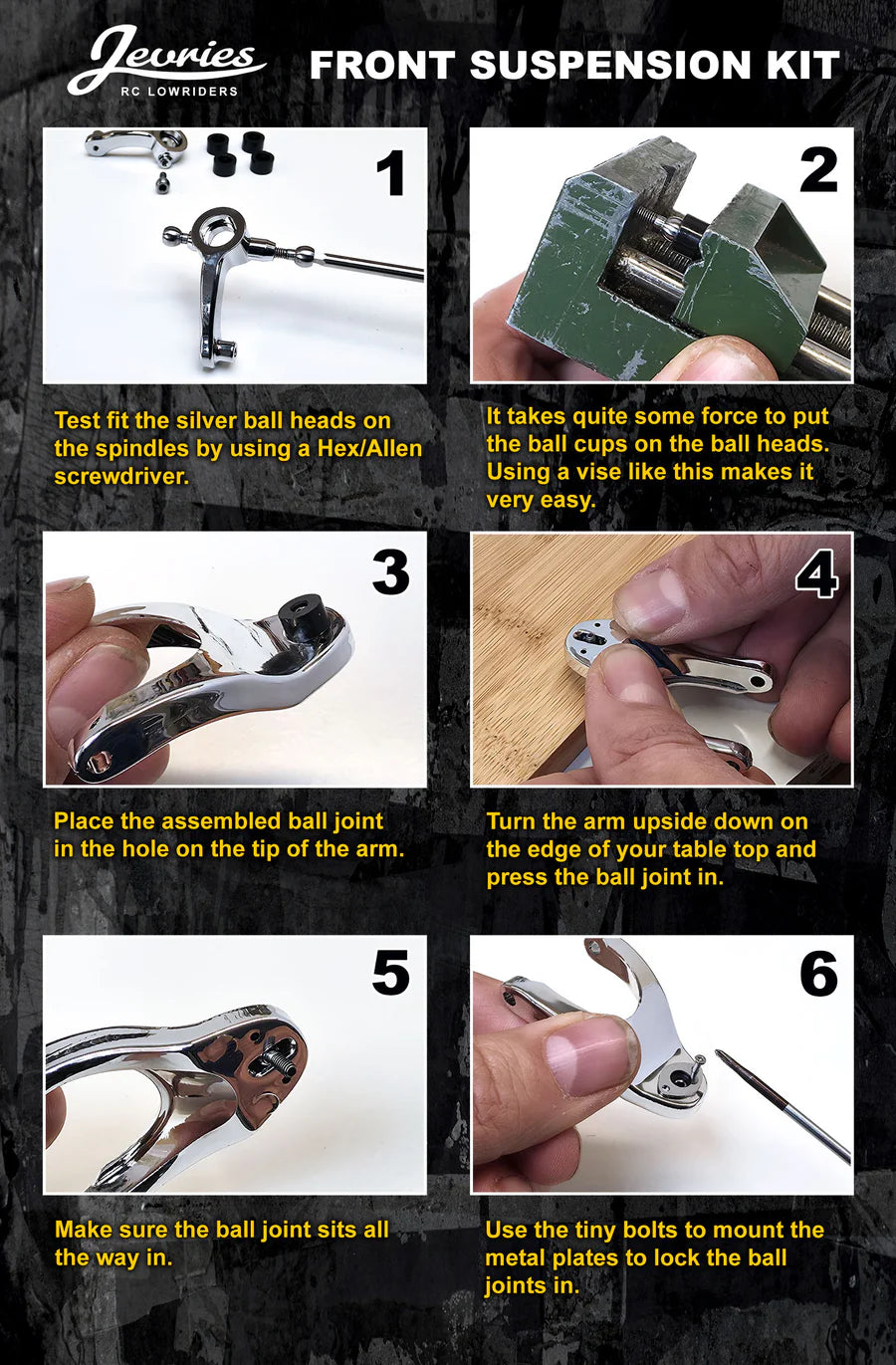 Jevries
RC LOWRIDERS

FRONT SUSPENSION KIT

1

Test fit the silver ball heads on the spindles by using a Hex/Allen screwdriver.

2

It takes quite some force to put the ball cups on the ball heads. Using a vise like this makes it very easy.

3

Place the assembled ball joint in the hole on the tip of the arm.

4

Turn the arm upside down on the edge of your table top and press the ball joint in.

5

Make sure the ball joint sits all the way in.

6

Use the tiny bolts to mount the metal plates to lock the ball joints in.