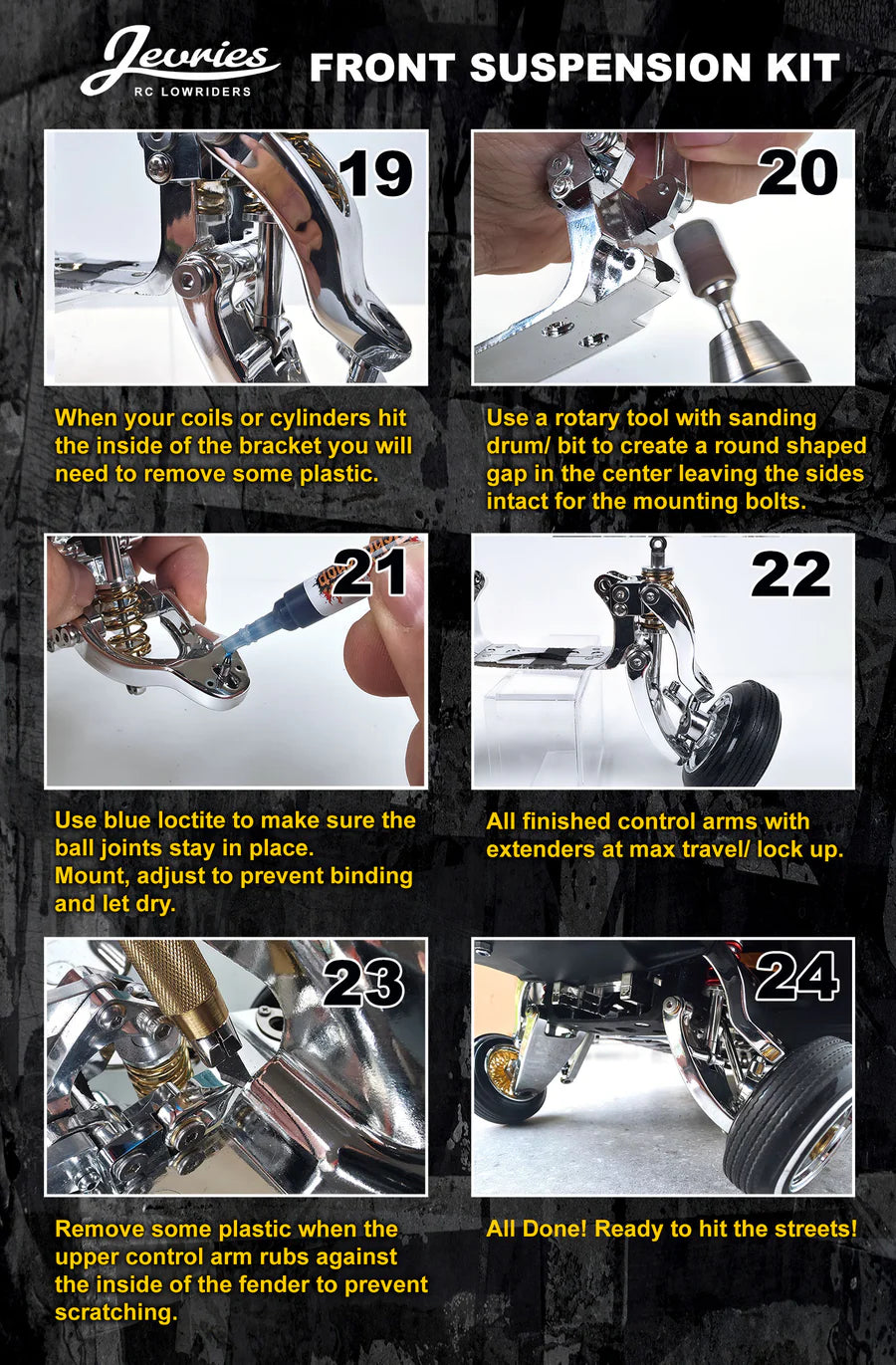 Jevries
RC LOWRIDERS

FRONT SUSPENSION KIT

19

When your coils or cylinders hit the inside of the bracket you will need to remove some plastic.

20

Use a rotary tool with sanding drum/ bit to create a round shaped gap in the center leaving the sides intact for the mounting bolts.

21

Use blue loctite to make sure the ball joints stay in place.
Mount, adjust to prevent binding and let dry.

22

All finished control arms with extenders at max travel/ lock up.

23

Remove some plastic when the upper control arm rubs against the inside of the fender to prevent scratching.

24

All Done! Ready to hit the streets!