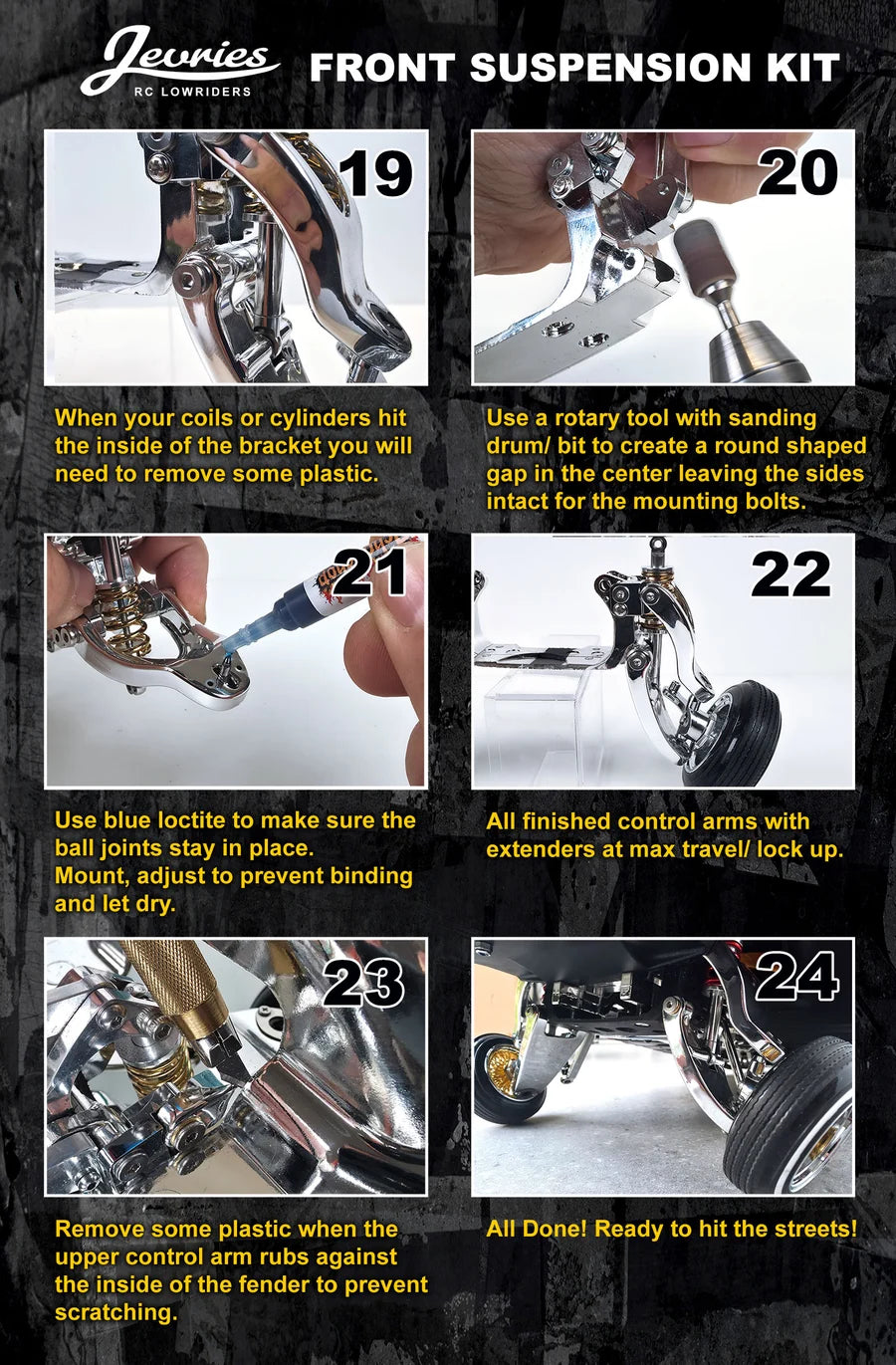 Jevries
RC LOWRIDERS

FRONT SUSPENSION KIT

19

When your coils or cylinders hit the inside of the bracket you will need to remove some plastic.

20

Use a rotary tool with sanding drum/ bit to create a round shaped gap in the center leaving the sides intact for the mounting bolts.

21

Use blue loctite to make sure the ball joints stay in place.
Mount, adjust to prevent binding and let dry.

22

All finished control arms with extenders at max travel/ lock up.

23

Remove some plastic when the upper control arm rubs against the inside of the fender to prevent scratching.

24

All Done! Ready to hit the streets!